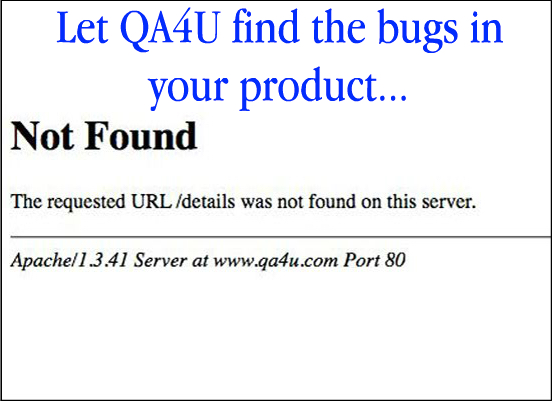 Let QA4U find the bugs in your product...

Not Found

The requested URL /details was not found on this server.

Apache/1.3.41 Server at www.qa4u.com Port 80